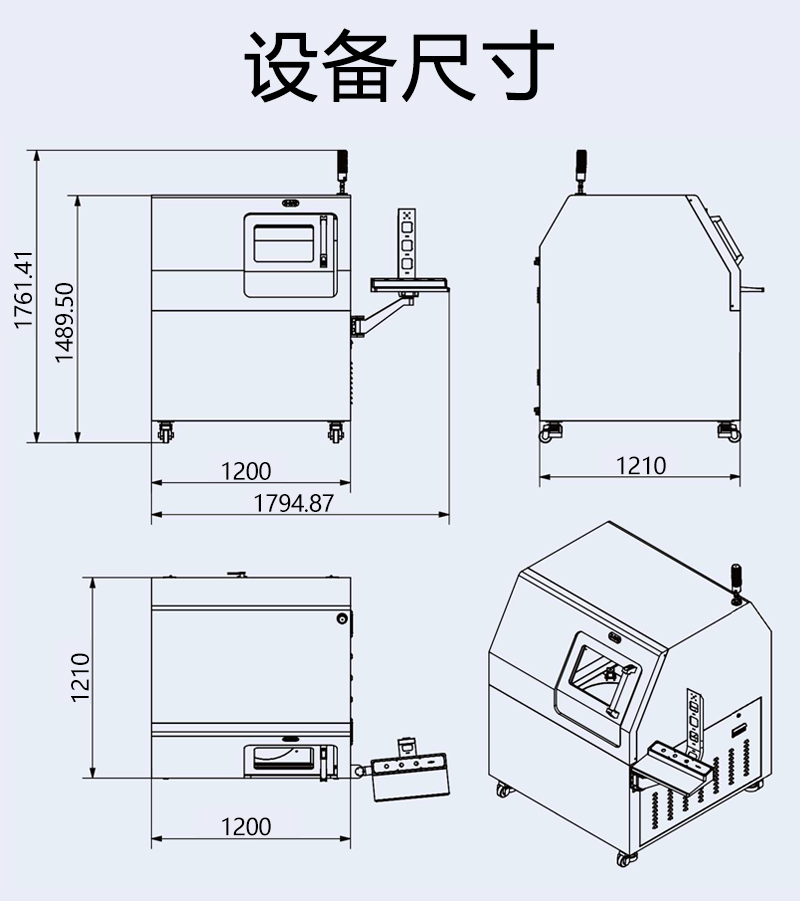 设备尺寸

1761.41
1489.50
1200
1794.87
1210
1210
1200