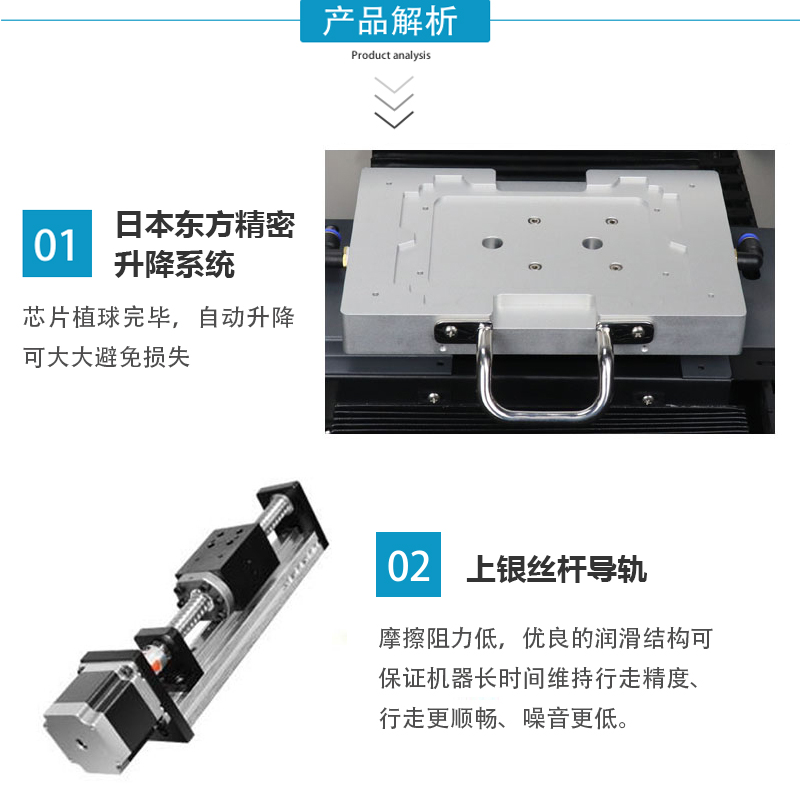 产品解析
Product analysis

01 日本东方精密升降系统

芯片植球完毕，自动升降可大大避免损失

02 上银丝杆导轨

摩擦阻力低，优良的润滑结构可保证机器长时间维持行走精度、行走更顺畅、噪音更低。